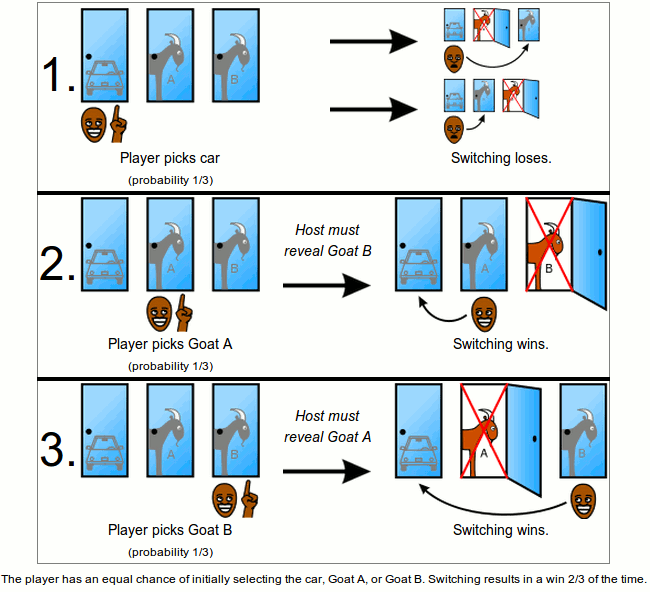 1.

A

B

Player picks car

(probability 1/3)

Switching loses.

2.

A

B

Host must reveal Goat B

A

B

Player picks Goat A

(probability 1/3)

Switching wins.

3.

A

B

Host must reveal Goat A

A

B

Player picks Goat B

(probability 1/3)

Switching wins.

The player has an equal chance of initially selecting the car, Goat A, or Goat B. Switching results in a win 2/3 of the time.